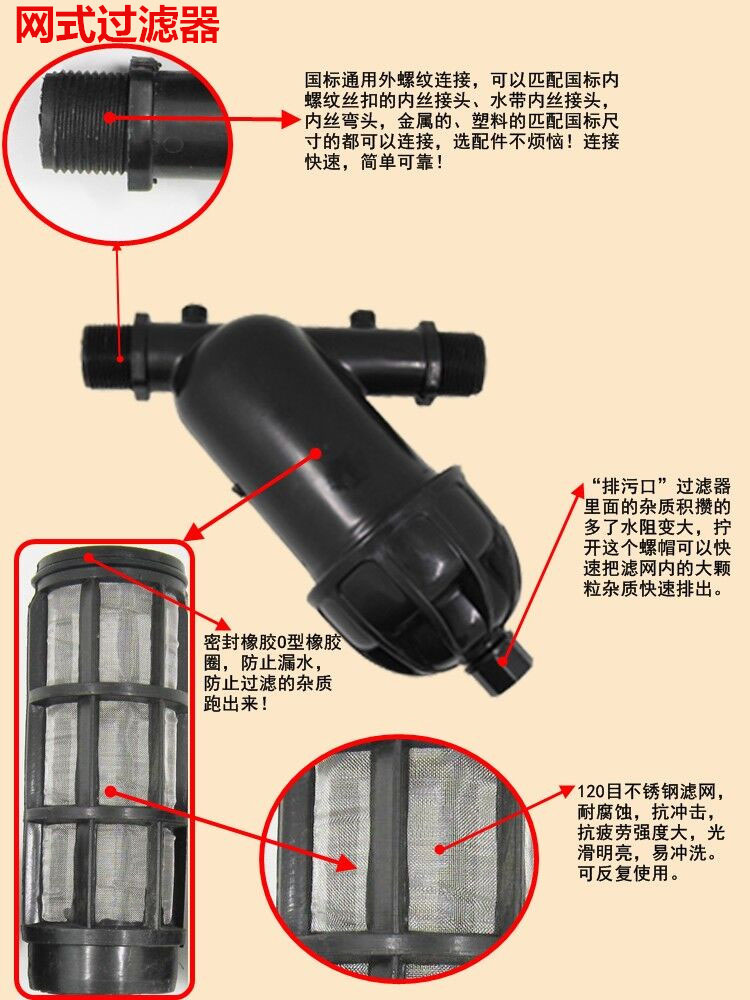 网式过滤器

国标通用外螺纹连接，可以匹配国标内螺纹丝扣的内丝接头、水带内丝接头，内丝弯头，金属的、塑料的匹配国标尺寸的都可以连接，选配件不烦恼！连接快速，简单可靠！

“排污口”过滤器里面的杂质积攒的多了水阻变大，拧开这个螺帽可以快速把滤网内的大颗粒杂质快速排出。

密封橡胶O型橡胶圈，防止漏水，防止过滤的杂质跑出来！

120目不锈钢滤网，耐腐蚀，抗冲击，抗疲劳强度大，光滑明亮，易冲洗。可反复使用。